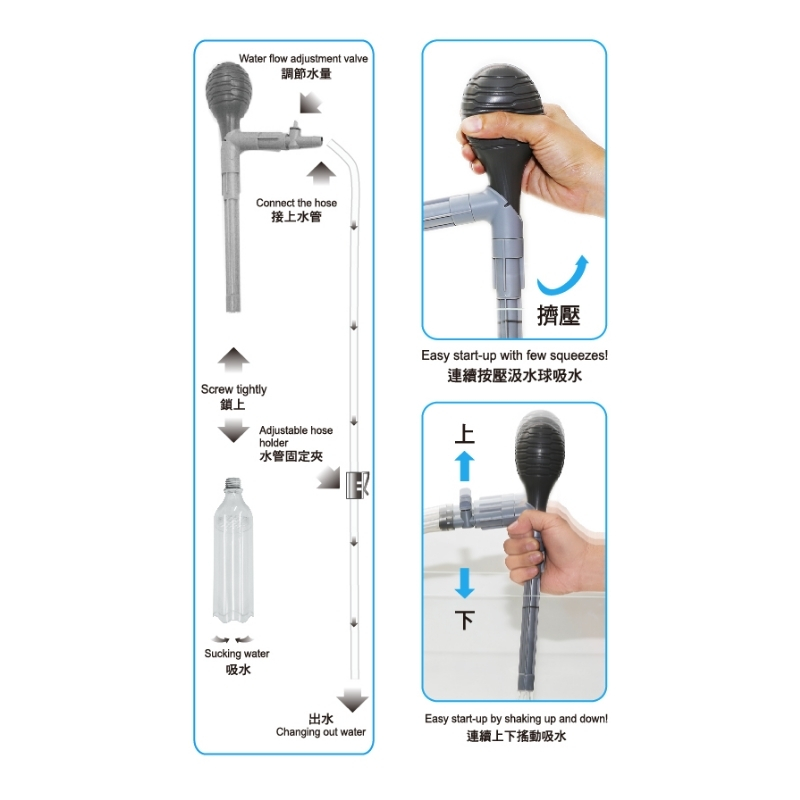 Water flow adjustment valve
調節水量

Connect the hose
接上水管

Screw tightly
鎖上

Adjustable hose holder
水管固定夾

Sucking water
吸水

出水
Changing out water

擠壓

Easy start-up with few squeezes!
連續按壓汲水球吸水

上

下

Easy start-up by shaking up and down!
連續上下搖動吸水